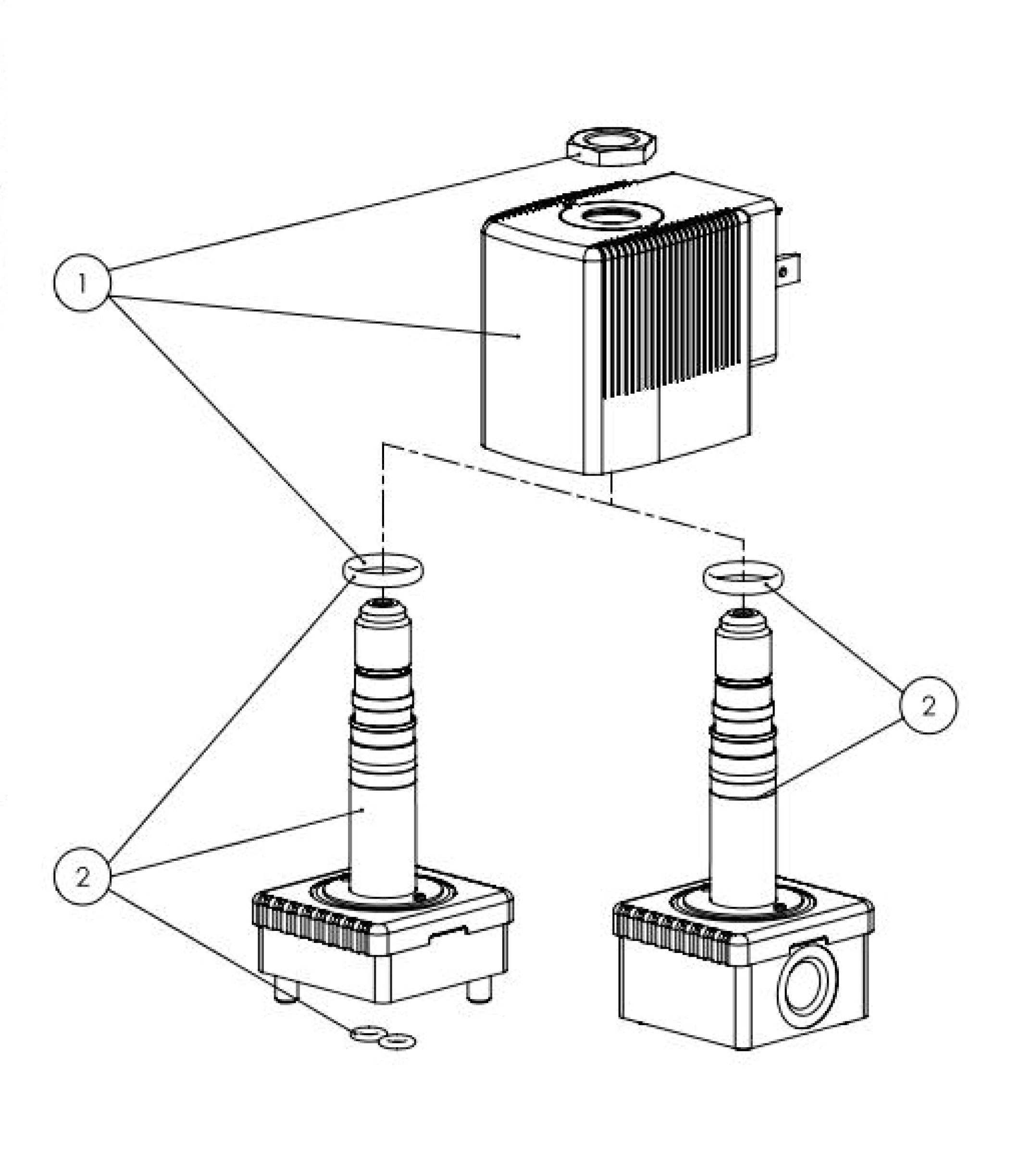 1
2
2